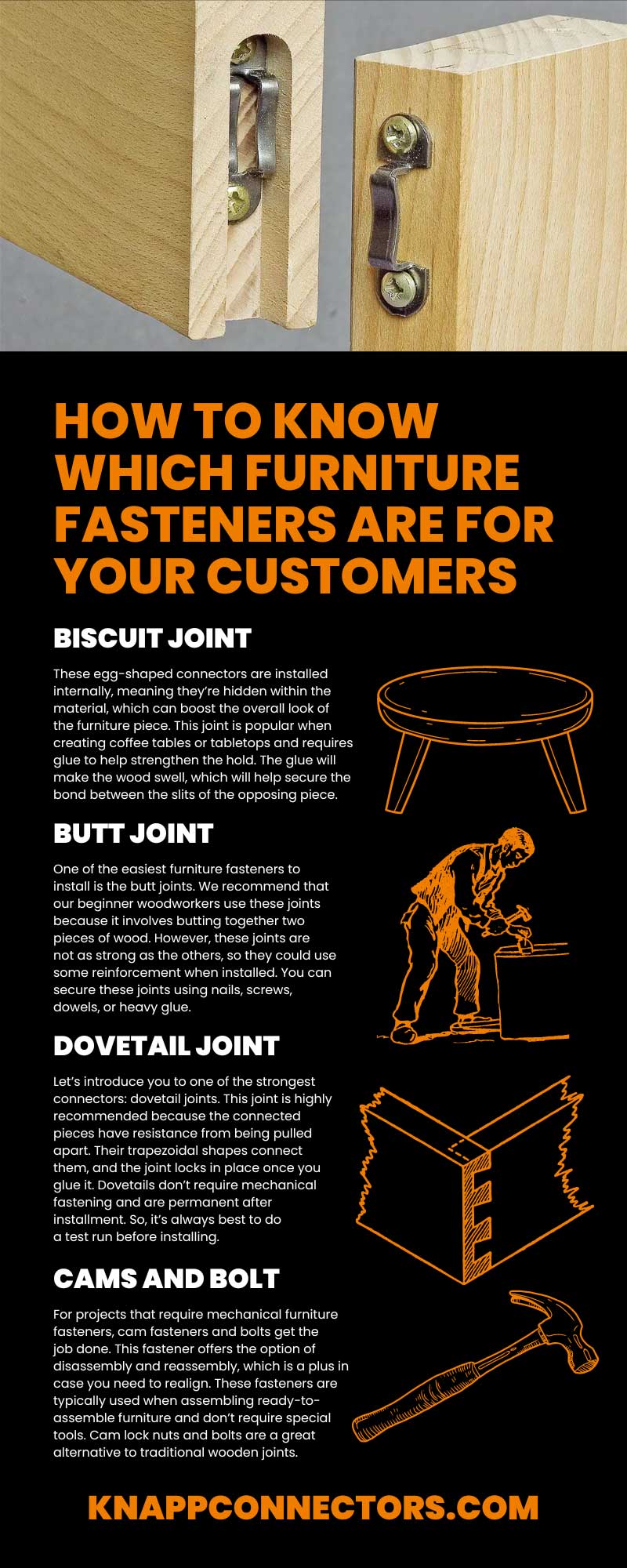 HOW TO KNOW WHICH FURNITURE FASTENERS ARE FOR YOUR CUSTOMERS

BISCUIT JOINT

These egg-shaped connectors are installed internally, meaning they're hidden within the material, which can boost the overall look of the furniture piece. This joint is popular when creating coffee tables or tabletops and requires glue to help strengthen the hold. The glue will make the wood swell, which will help secure the bond between the slits of the opposing piece.

BUTT JOINT

One of the easiest furniture fasteners to install is the butt joints. We recommend that our beginner woodworkers use these joints because it involves butting together two pieces of wood. However, these joints are not as strong as the others, so they could use some reinforcement when installed. You can secure these joints using nails, screws, dowels, or heavy glue.

DOVETAIL JOINT

Let's introduce you to one of the strongest connectors: dovetail joints. This joint is highly recommended because the connected pieces have resistance from being pulled apart. Their trapezoidal shapes connect them, and the joint locks in place once you glue it. Dovetails don't require mechanical fastening and are permanent after installment. So, it's always best to do a test run before installing.

CAMS AND BOLT

For projects that require mechanical furniture fasteners, cam fasteners and bolts get the job done. This fastener offers the option of disassembly and reassembly, which is a plus in case you need to realign. These fasteners are typically used when assembling ready-to-assemble furniture and don't require special tools. Cam lock nuts and bolts are a great alternative to traditional wooden joints.

KNAPPCONNECTORS.COM