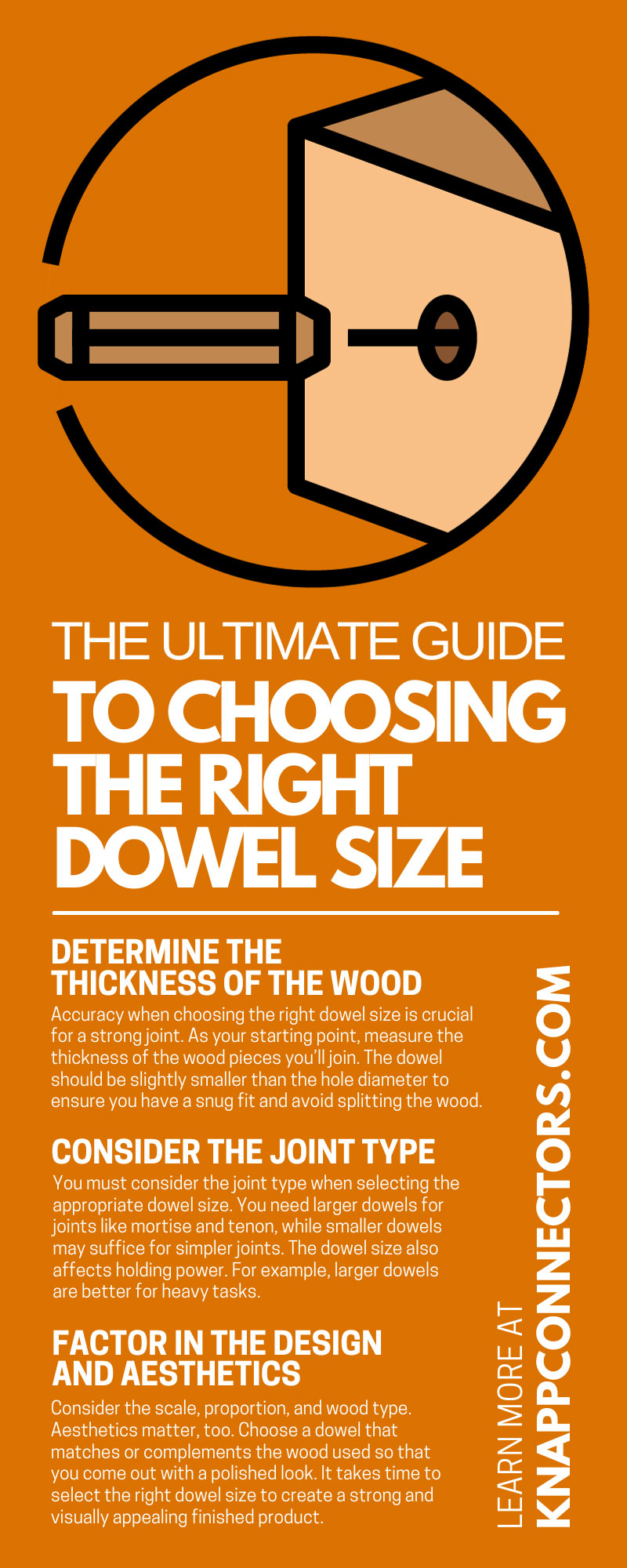 THE ULTIMATE GUIDE
TO CHOOSING THE RIGHT DOWEL SIZE

DETERMINE THE THICKNESS OF THE WOOD

Accuracy when choosing the right dowel size is crucial for a strong joint. As your starting point, measure the thickness of the wood pieces you'll join. The dowel should be slightly smaller than the hole diameter to ensure you have a snug fit and avoid splitting the wood.

CONSIDER THE JOINT TYPE

You must consider the joint type when selecting the appropriate dowel size. You need larger dowels for joints like mortise and tenon, while smaller dowels may suffice for simpler joints. The dowel size also affects holding power. For example, larger dowels are better for heavy tasks.

FACTOR IN THE DESIGN AND AESTHETICS

Consider the scale, proportion, and wood type. Aesthetics matter, too. Choose a dowel that matches or complements the wood used so that you come out with a polished look. It takes time to select the right dowel size to create a strong and visually appealing finished product.

LEARN MORE AT
KNAPPCONNECTORS.COM