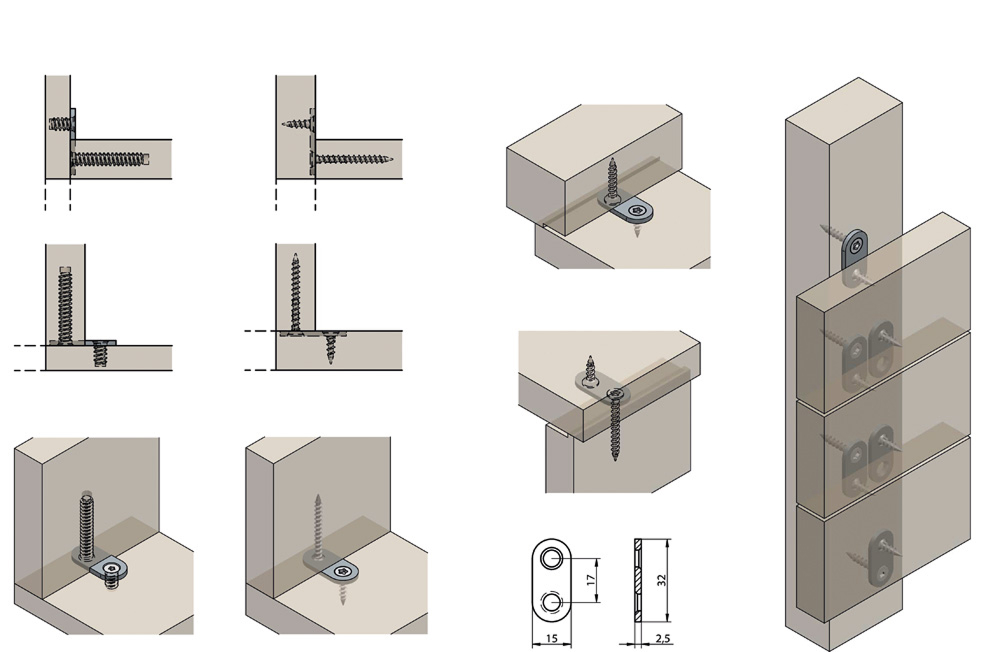 17
32
15
2,5