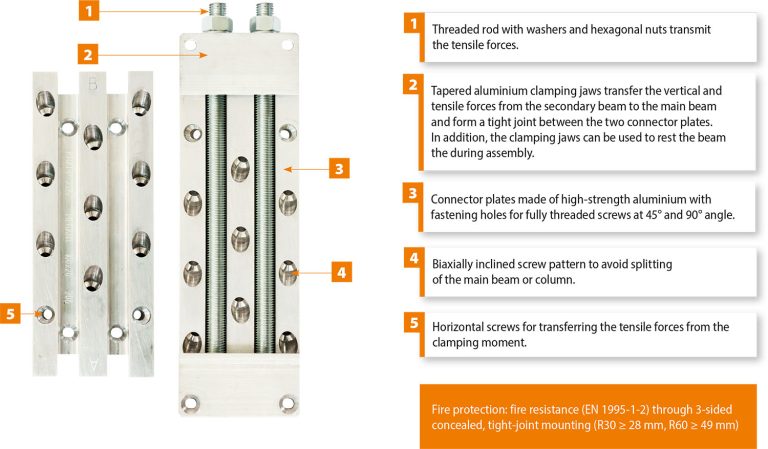 1

2

B

3

4

5

A

1 Threaded rod with washers and hexagonal nuts transmit the tensile forces.

2 Tapered aluminium clamping jaws transfer the vertical and tensile forces from the secondary beam to the main beam and form a tight joint between the two connector plates. In addition, the clamping jaws can be used to rest the beam the during assembly.

3 Connector plates made of high-strength aluminium with fastening holes for fully threaded screws at 45° and 90° angle.

4 Biaxially inclined screw pattern to avoid splitting of the main beam or column.

5 Horizontal screws for transferring the tensile forces from the clamping moment.

Fire protection: fire resistance (EN 1995-1-2) through 3-sided concealed, tight-joint mounting (R30 ≥ 28 mm, R60 ≥ 49 mm)