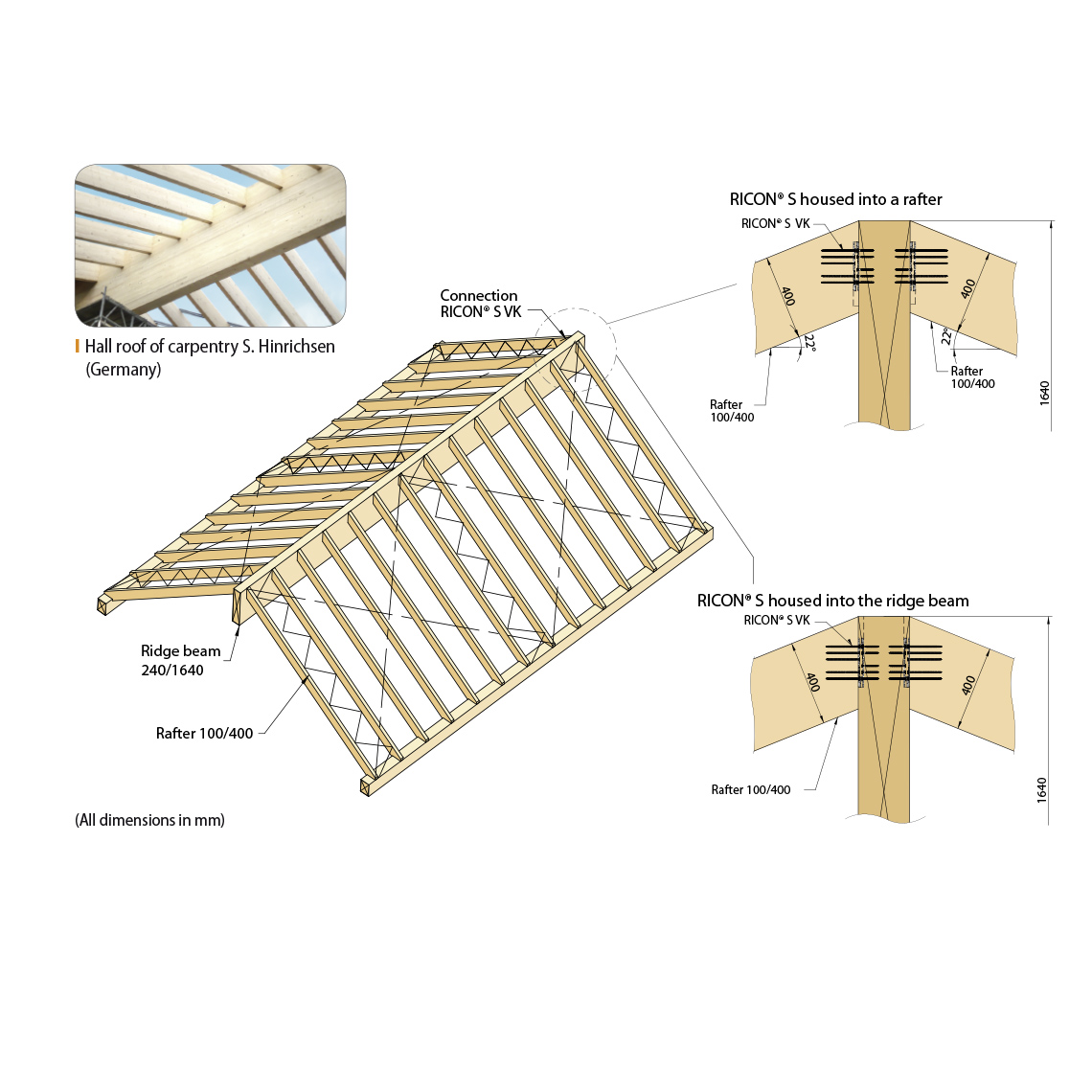 Hall roof of carpentry S. Hinrichsen (Germany)

Connection RICON® S VK

Ridge beam 240/1640

Rafter 100/400

(All dimensions in mm)

RICON® S housed into a rafter

RICON® S VK

400

400

22°

22°

Rafter 100/400

Rafter 100/400

1640

RICON® S housed into the ridge beam

RICON® S VK

400

400

Rafter 100/400

1640