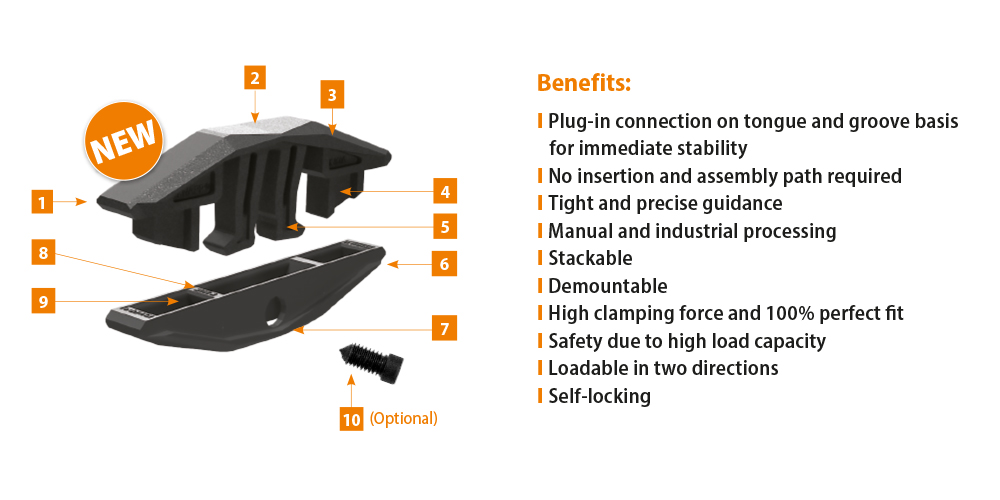 NEW

2
3
1
4
5
8
6
9
7
10 (Optional)

Benefits:
Plug-in connection on tongue and groove basis for immediate stability
No insertion and assembly path required
Tight and precise guidance
Manual and industrial processing
Stackable
Demountable
High clamping force and 100% perfect fit
Safety due to high load capacity
Loadable in two directions
Self-locking